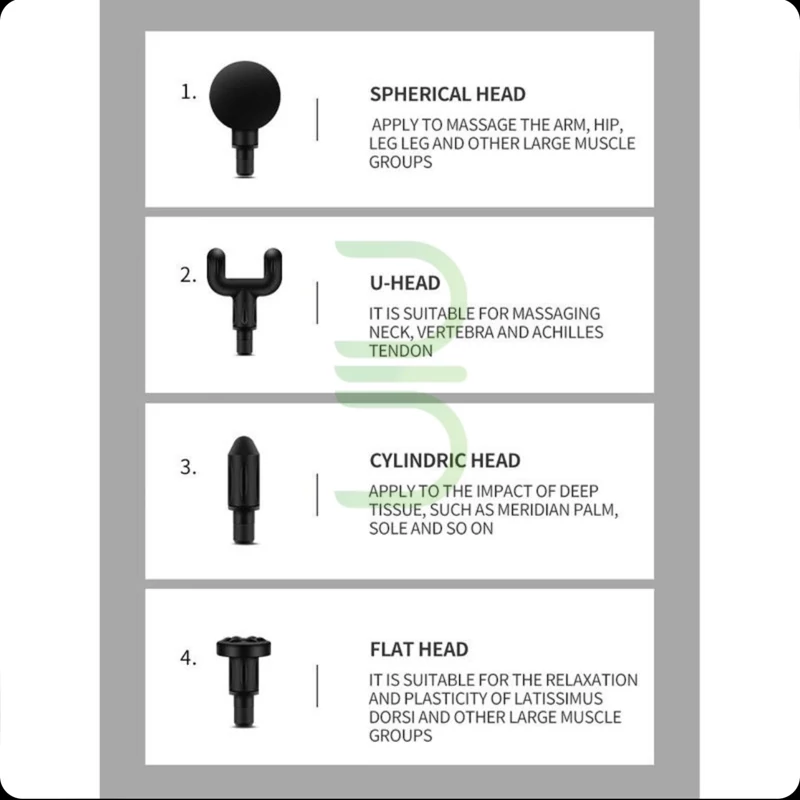 1.

SPHERICAL HEAD

APPLY TO MASSAGE THE ARM, HIP, LEG LEG AND OTHER LARGE MUSCLE GROUPS

2.

U-HEAD

IT IS SUITABLE FOR MASSAGING NECK, VERTEBRA AND ACHILLES TENDON

3.

CYLINDRIC HEAD

APPLY TO THE IMPACT OF DEEP TISSUE, SUCH AS MERIDIAN PALM, SOLE AND SO ON

4.

FLAT HEAD

IT IS SUITABLE FOR THE RELAXATION AND PLASTICITY OF LATISSIMUS DORSI AND OTHER LARGE MUSCLE GROUPS